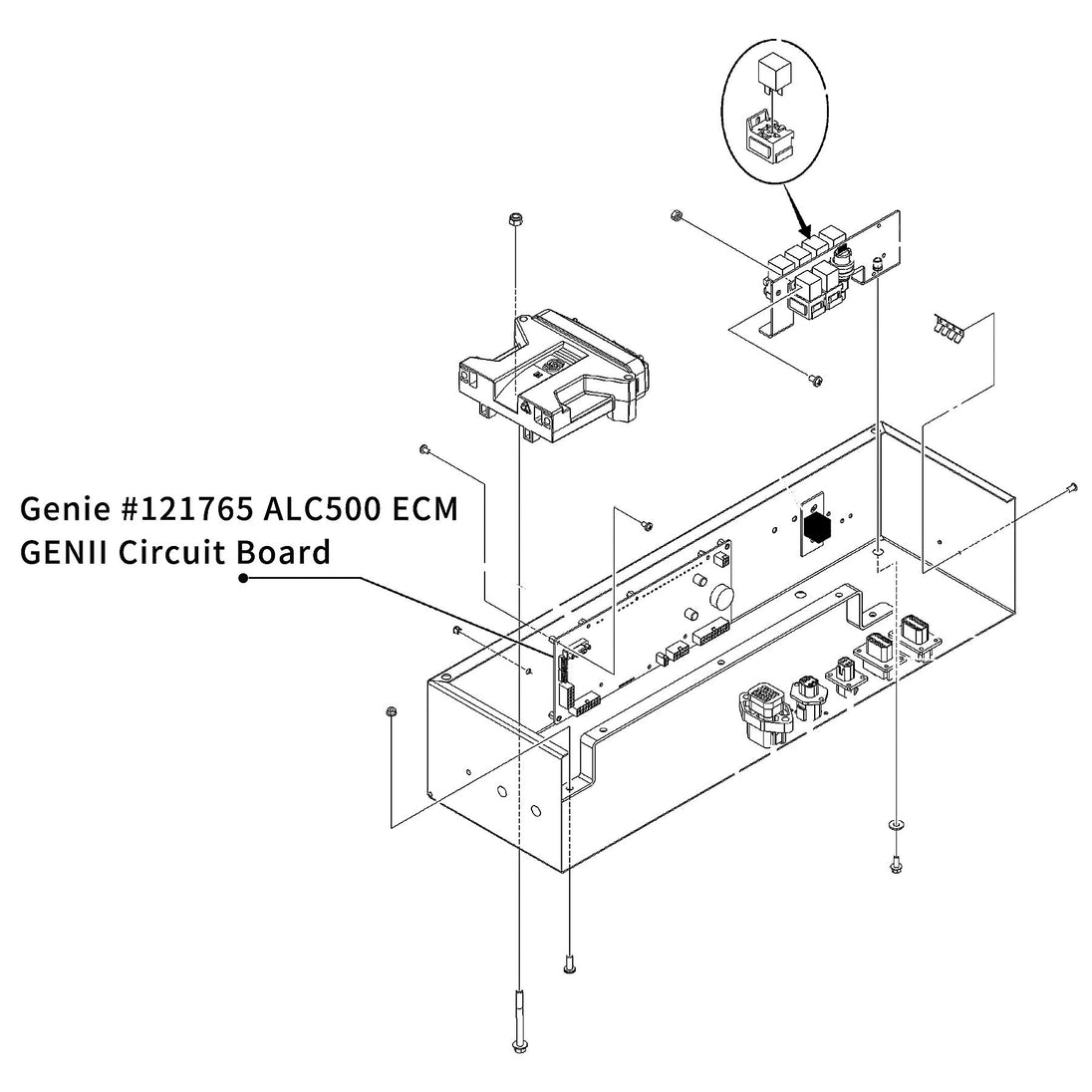 Genie #121765 ALC500 ECM
GENII Circuit Board