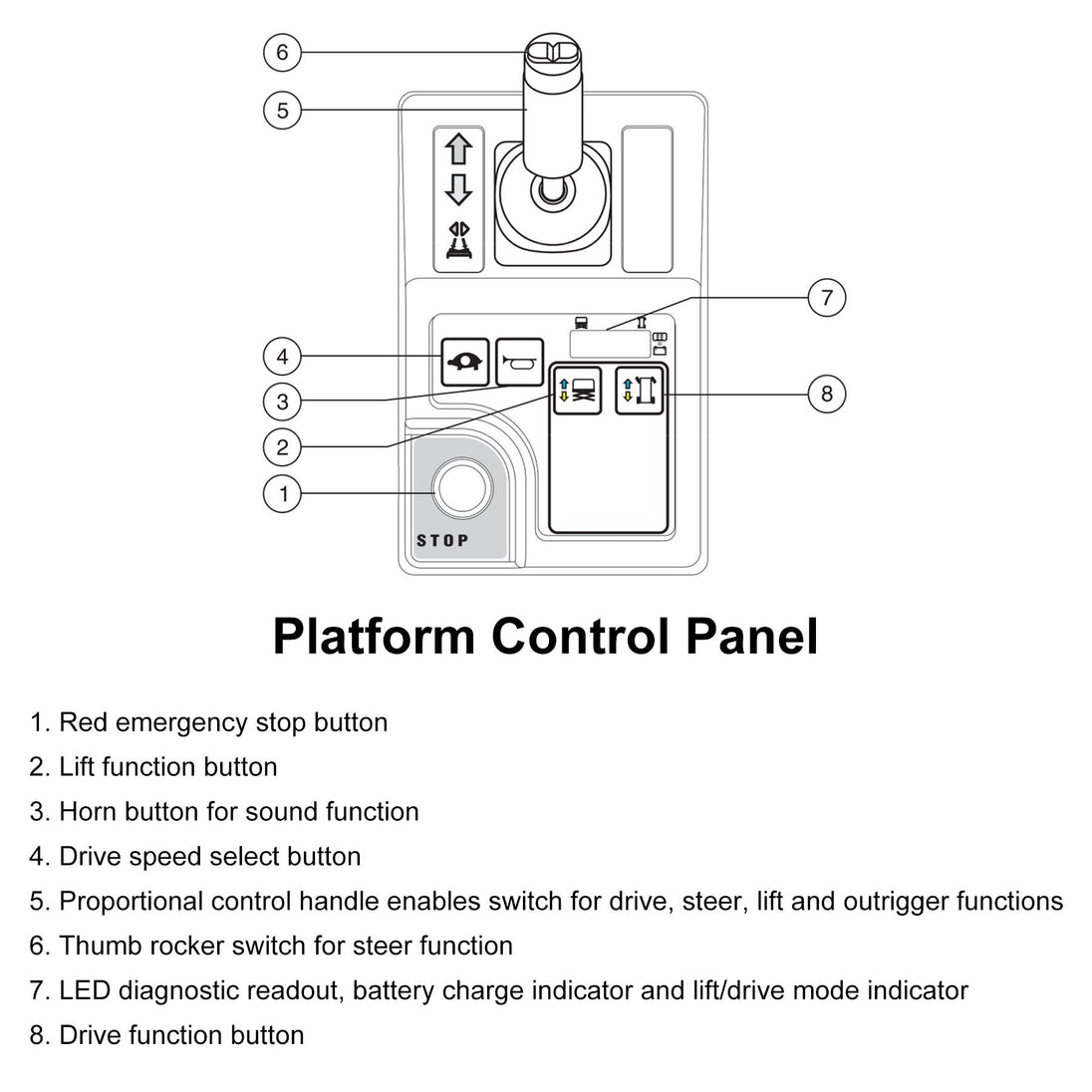 6

5

7

4

3

8

2

1

STOP

Platform Control Panel

1. Red emergency stop button
2. Lift function button
3. Horn button for sound function
4. Drive speed select button
5. Proportional control handle enables switch for drive, steer, lift and outrigger functions
6. Thumb rocker switch for steer function
7. LED diagnostic readout, battery charge indicator and lift/drive mode indicator
8. Drive function button